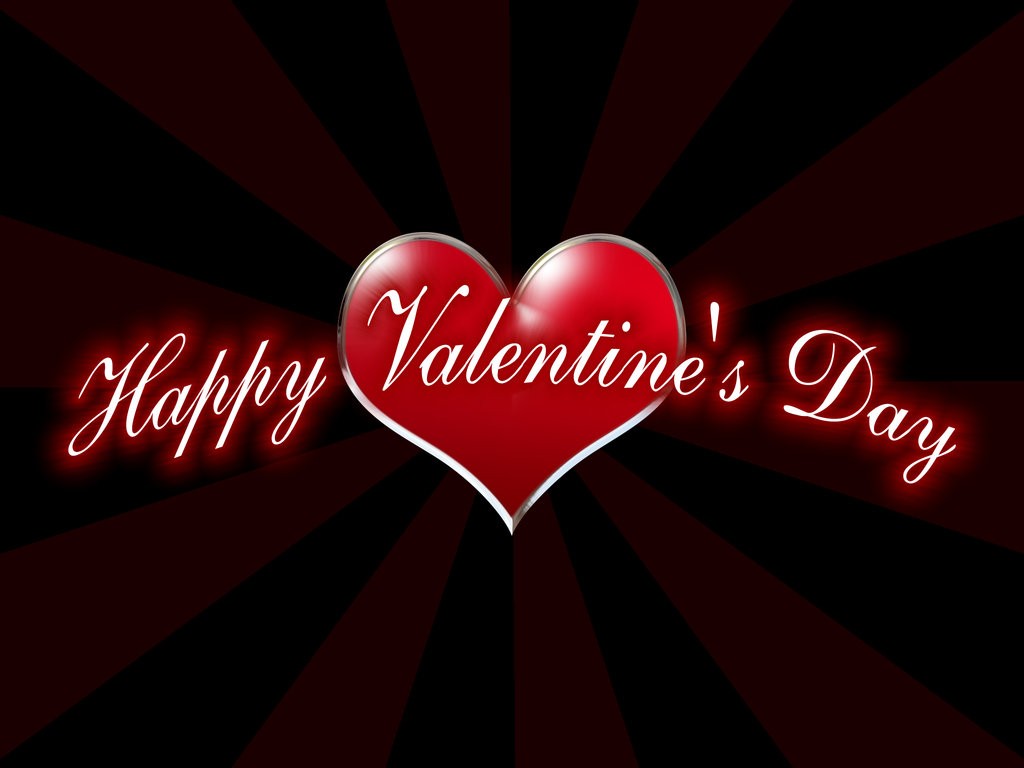 Happy Valentine's Day